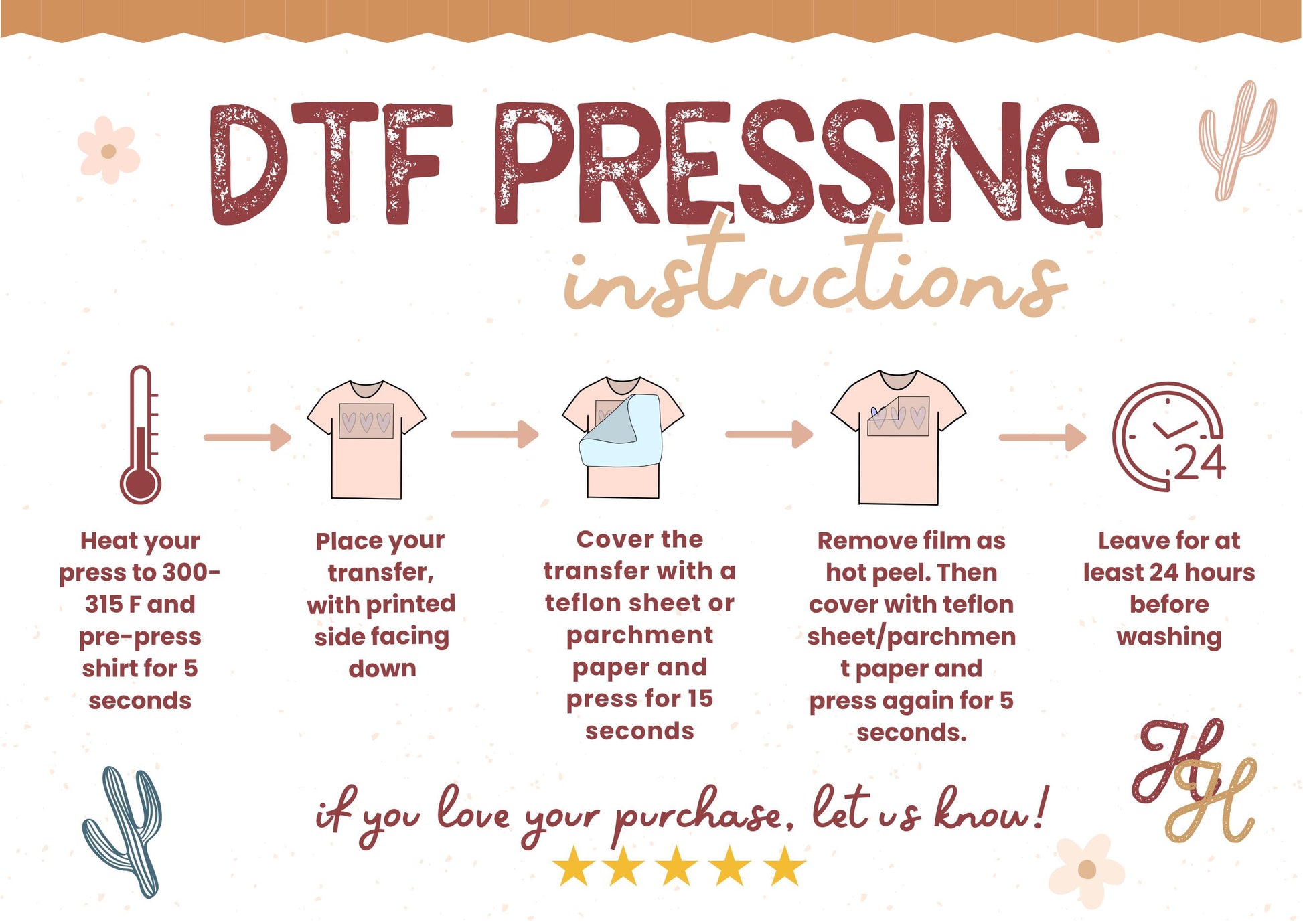 DTF PRESSING
instructions

24

Heat your press to 300-315 F and pre-press shirt for 5 seconds

Place your transfer, with printed side facing down

Cover the transfer with a teflon sheet or parchment paper and press for 15 seconds

Remove film as hot peel. Then cover with teflon sheet/parchment paper and press again for 5 seconds.

Leave for at least 24 hours before washing

if you love your purchase, let us know!

HH