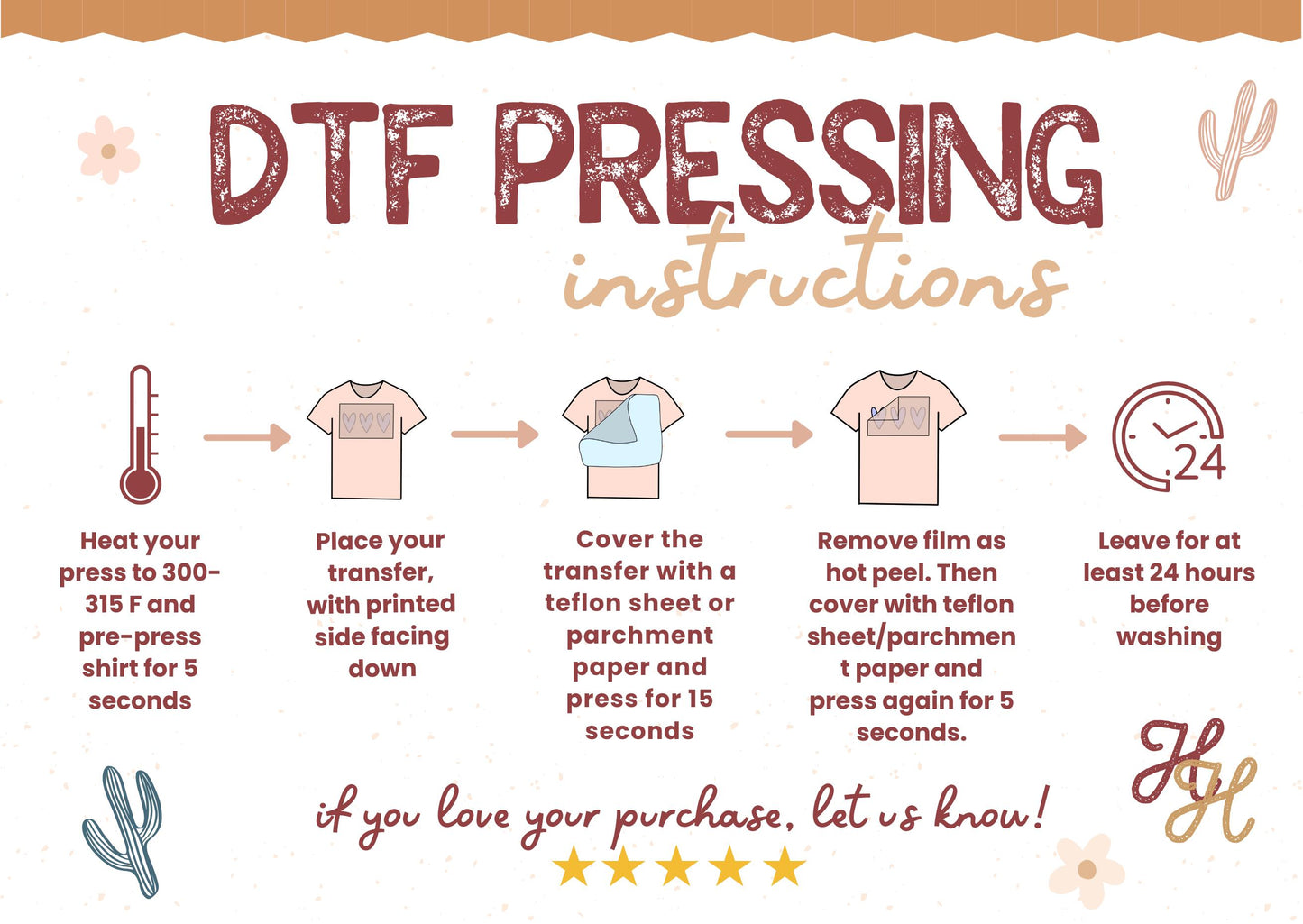 DTF PRESSING
instructions

24

Heat your press to 300-315 F and pre-press shirt for 5 seconds

Place your transfer, with printed side facing down

Cover the transfer with a teflon sheet or parchment paper and press for 15 seconds

Remove film as hot peel. Then cover with teflon sheet/parchmen t paper and press again for 5 seconds.

Leave for at least 24 hours before washing

if you love your purchase, let us know!

HH