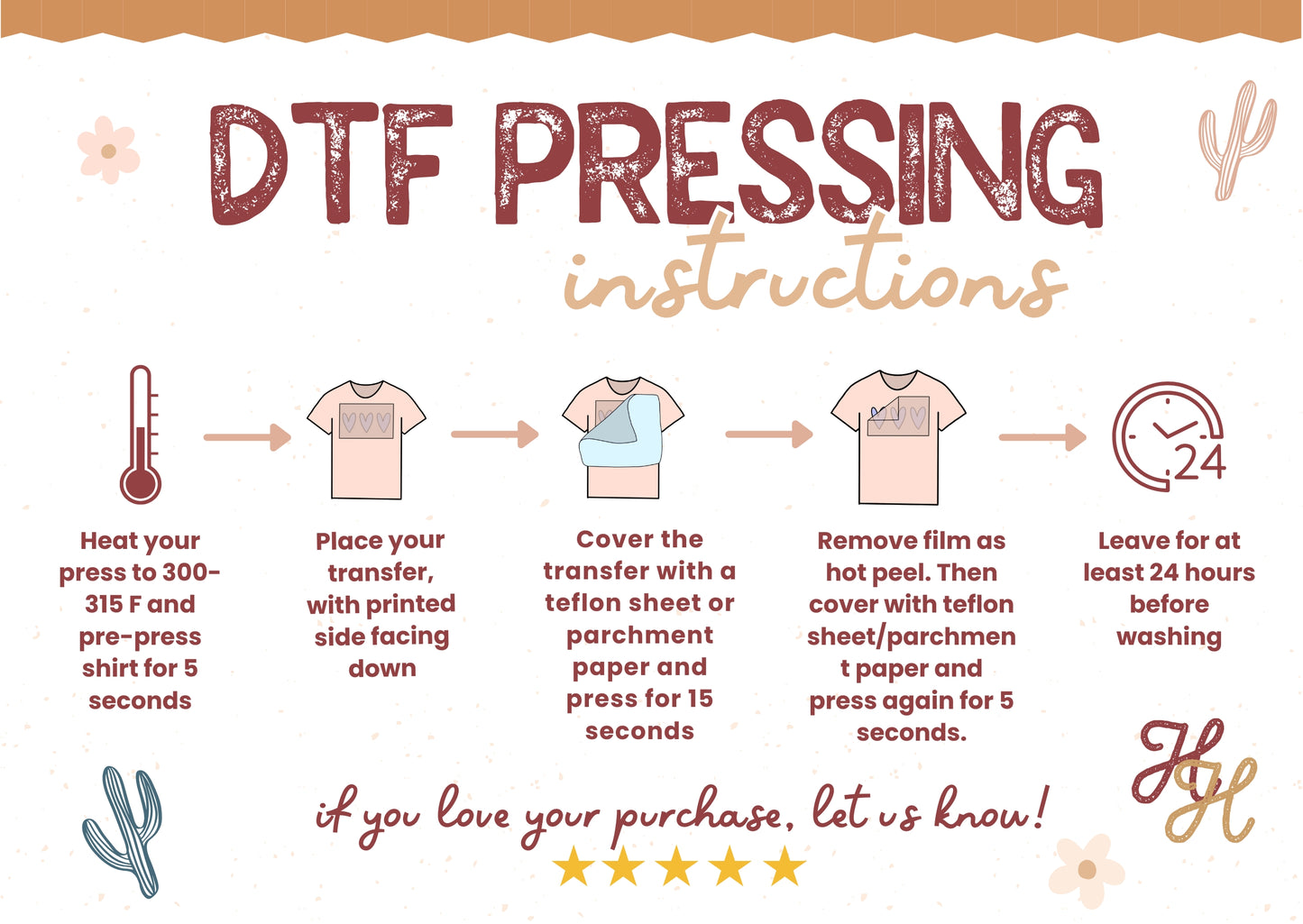 DTF PRESSING
instructions

24

Heat your press to 300-315 F and pre-press shirt for 5 seconds

Place your transfer, with printed side facing down

Cover the transfer with a teflon sheet or parchment paper and press for 15 seconds

Remove film as hot peel. Then cover with teflon sheet/parchmen t paper and press again for 5 seconds.

Leave for at least 24 hours before washing

if you love your purchase, let us know!

HH